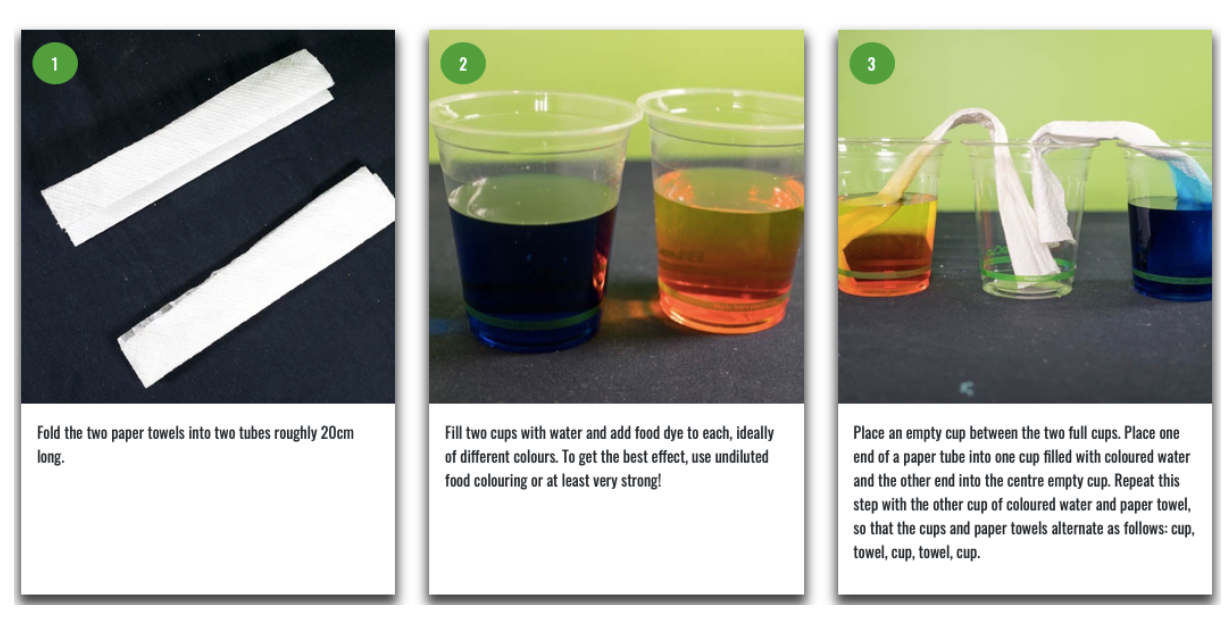 1

Fold the two paper towels into two tubes roughly 20cm long.

2

Fill two cups with water and add food dye to each, ideally of different colours. To get the best effect, use undiluted food colouring or at least very strong!

3

Place an empty cup between the two full cups. Place one end of a paper tube into one cup filled with coloured water and the other end into the centre empty cup. Repeat this step with the other cup of coloured water and paper towel, so that the cups and paper towels alternate as follows: cup, towel, cup, towel, cup.